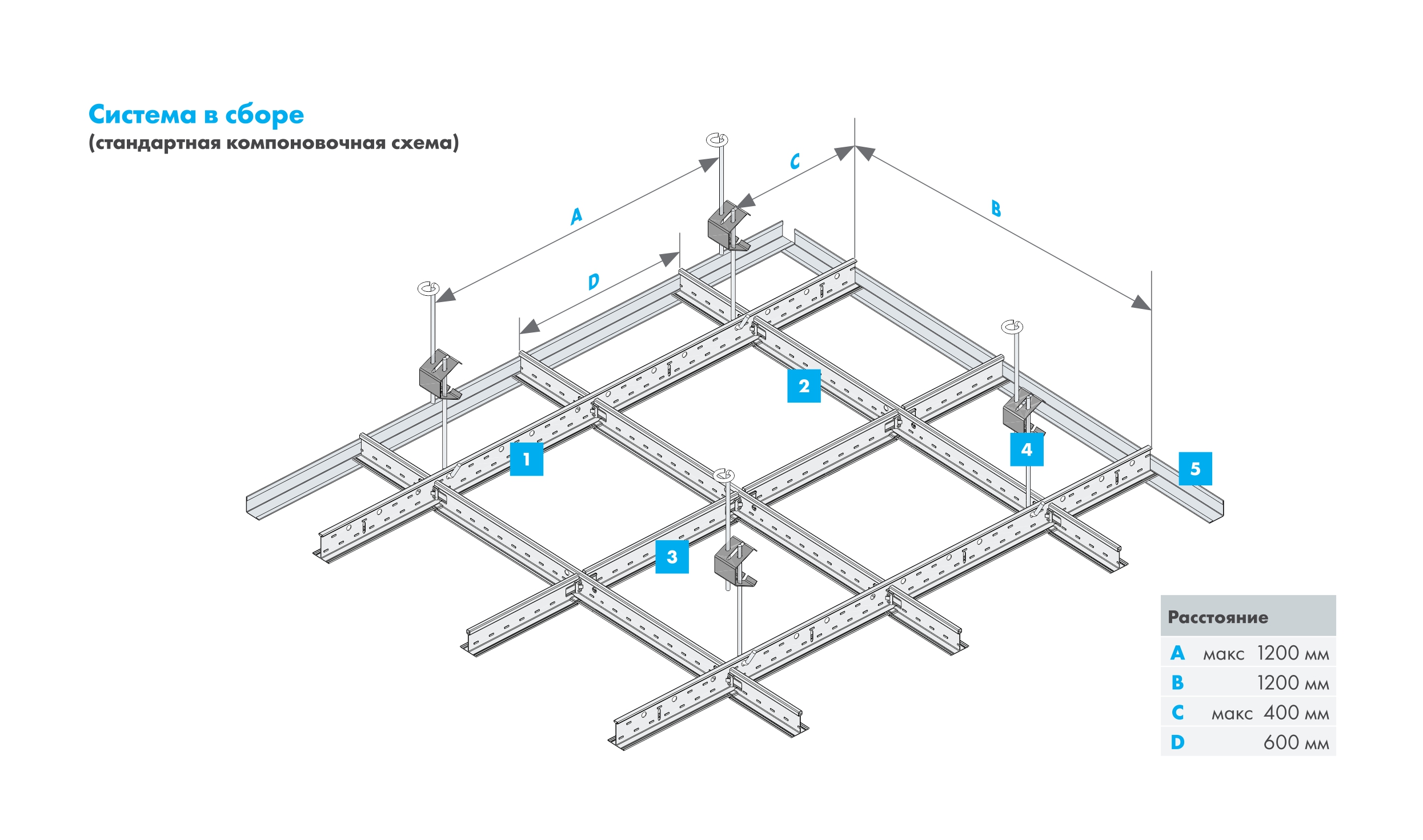 Система в сборе
(стандартная компоновочная схема)

A

C

B

D

2

1

4

5

3

| Расстояние | |
|---|---|
| A | макс 1200 мм |
| B | 1200 мм |
| C | макс 400 мм |
| D | 600 мм |